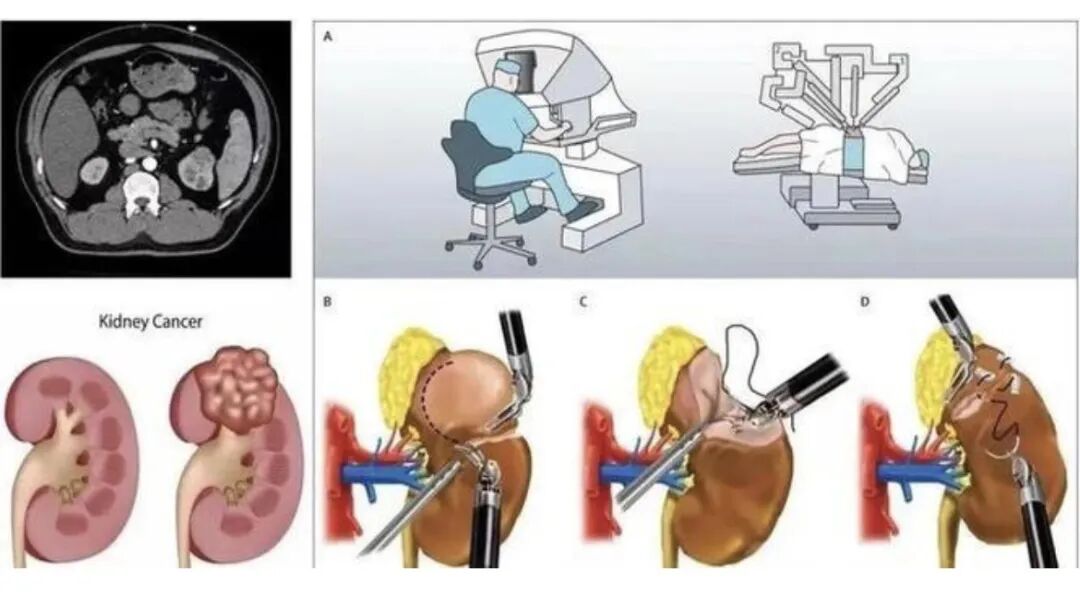 A

Kidney Cancer

B

C

D